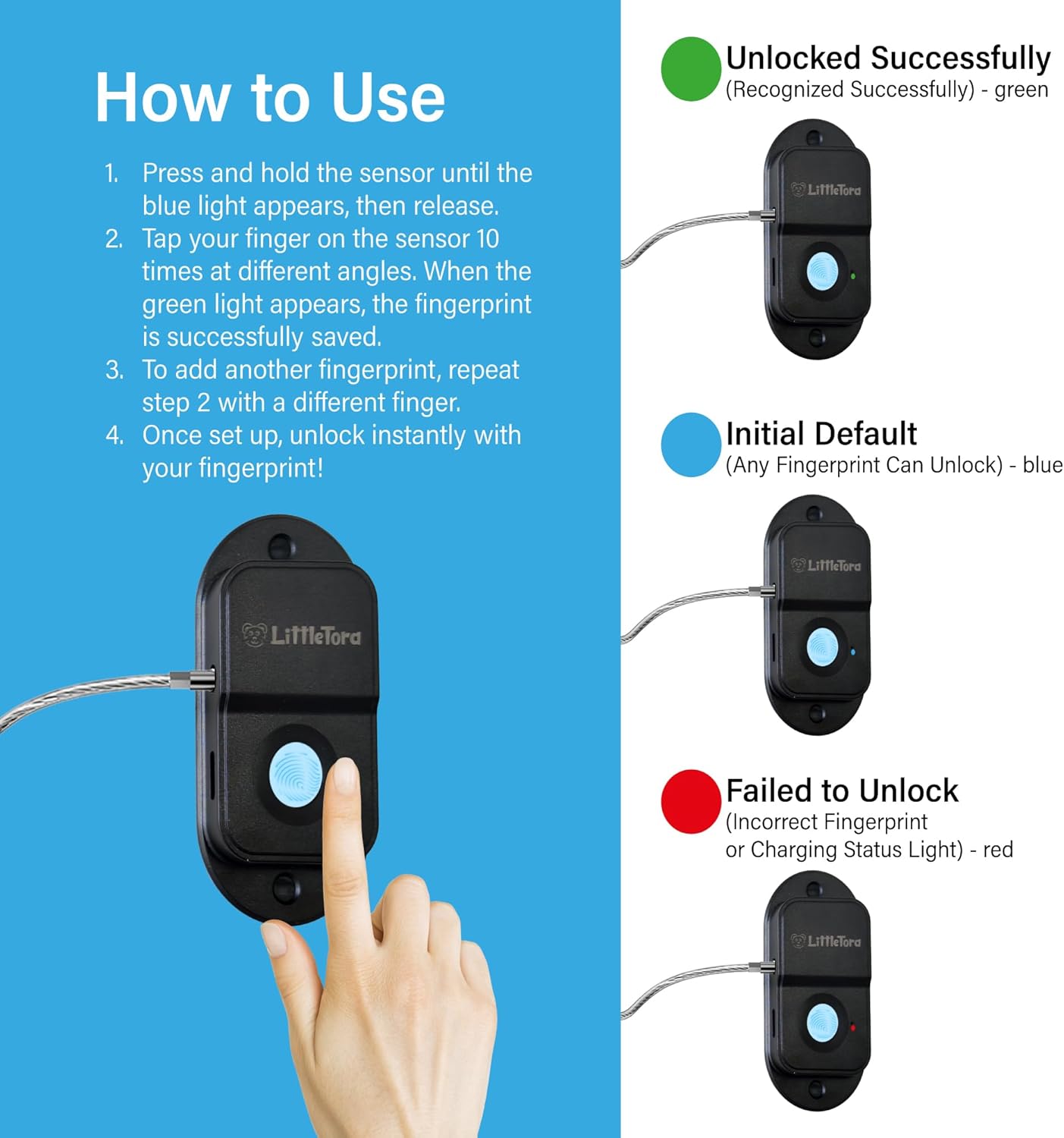 How to Use

1. Press and hold the sensor until the blue light appears, then release.
2. Tap your finger on the sensor 10 times at different angles. When the green light appears, the fingerprint is successfully saved.
3. To add another fingerprint, repeat step 2 with a different finger.
4. Once set up, unlock instantly with your fingerprint!

LittleTora

Unlocked Successfully
(Recognized Successfully) - green

LittleTora

Initial Default
(Any Fingerprint Can Unlock) - blue

LittleTora

Failed to Unlock
(Incorrect Fingerprint or Charging Status Light) - red

LittleTora