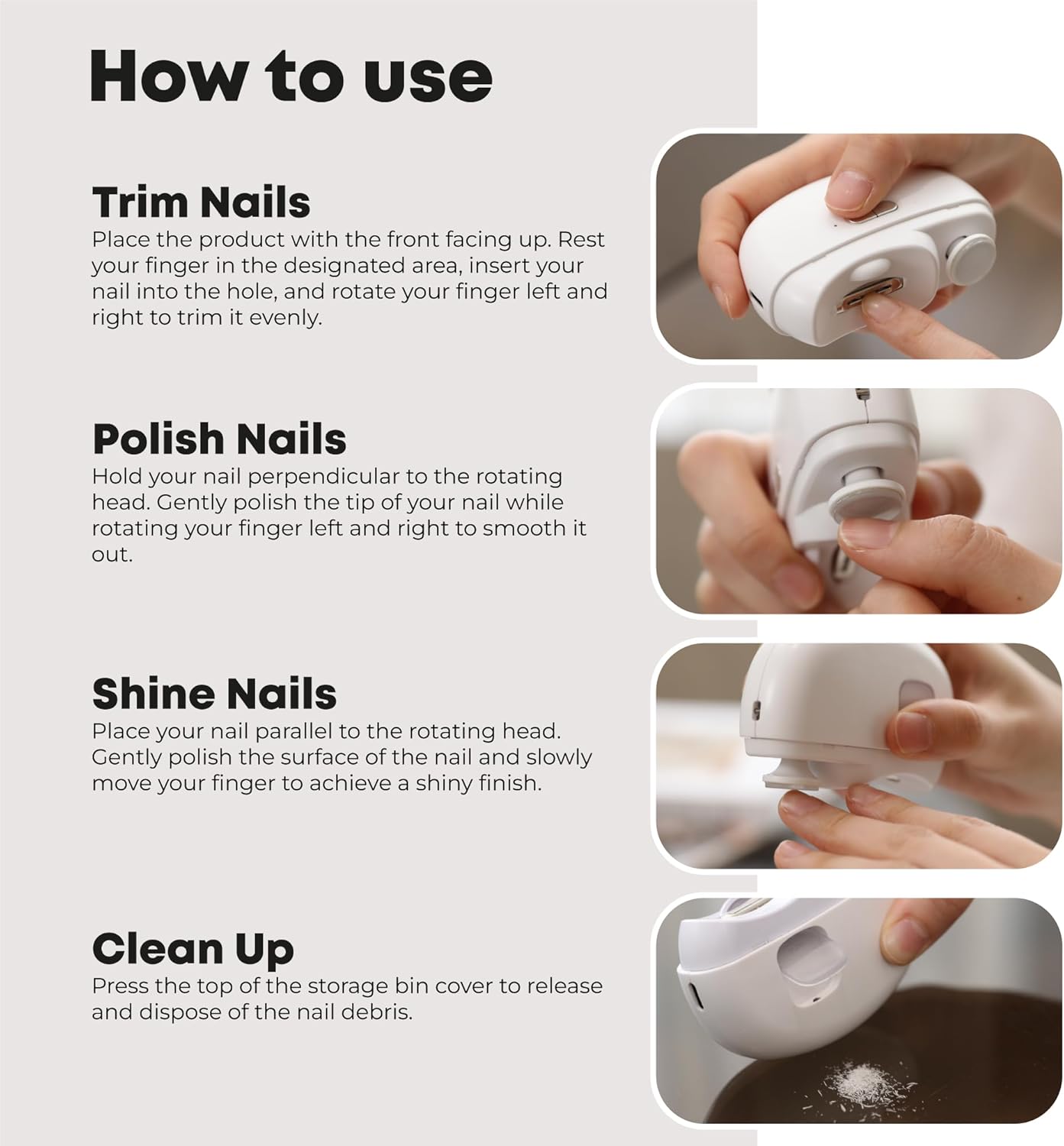 How to use

Trim Nails
Place the product with the front facing up. Rest your finger in the designated area, insert your nail into the hole, and rotate your finger left and right to trim it evenly.

Polish Nails
Hold your nail perpendicular to the rotating head. Gently polish the tip of your nail while rotating your finger left and right to smooth it out.

Shine Nails
Place your nail parallel to the rotating head. Gently polish the surface of the nail and slowly move your finger to achieve a shiny finish.

Clean Up
Press the top of the storage bin cover to release and dispose of the nail debris.